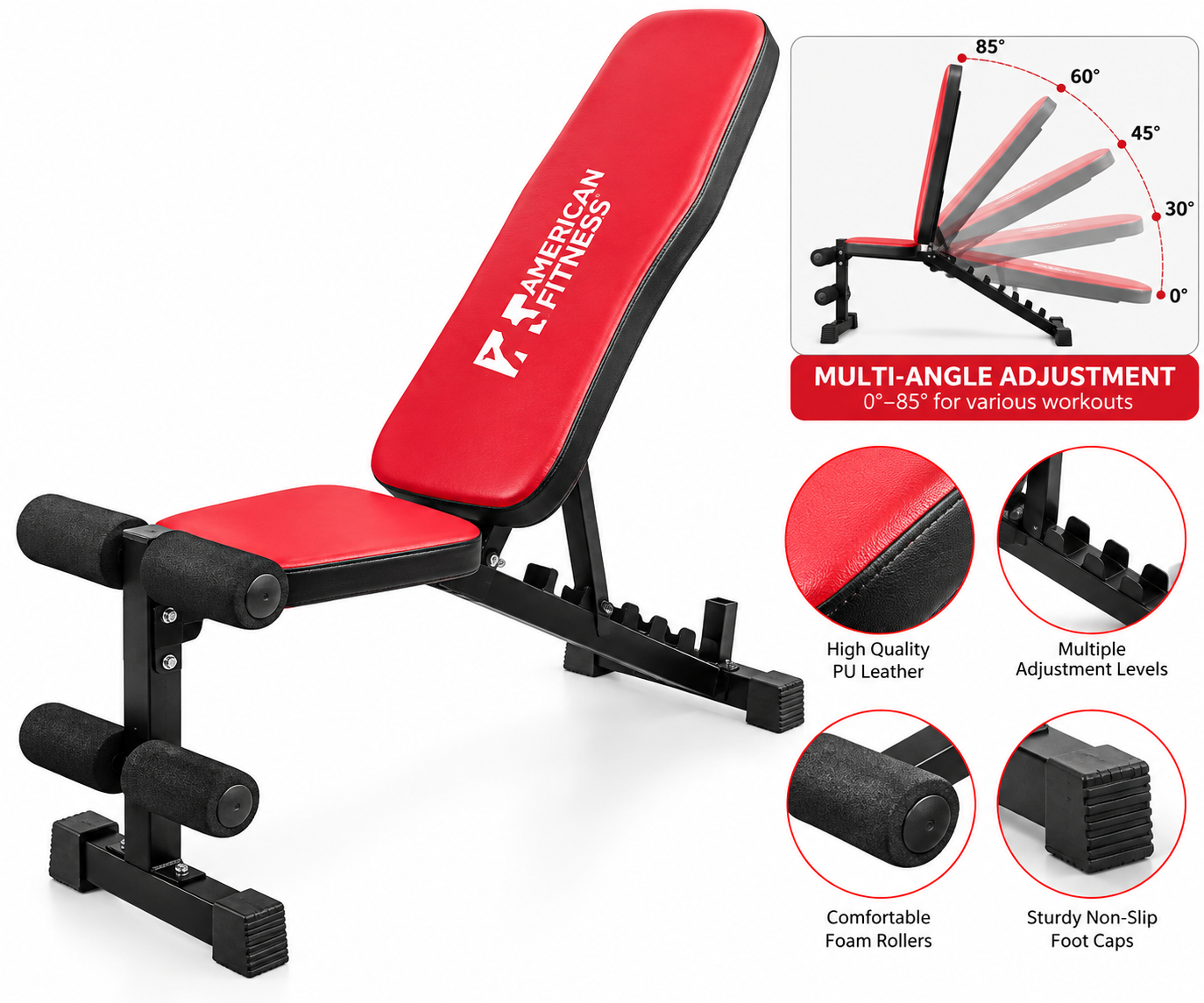 AMERICAN FITNESS®

85°
60°
45°
30°
0°

MULTI-ANGLE ADJUSTMENT
0°–85° for various workouts

High Quality
PU Leather

Multiple
Adjustment Levels

Comfortable
Foam Rollers

Sturdy Non-Slip
Foot Caps